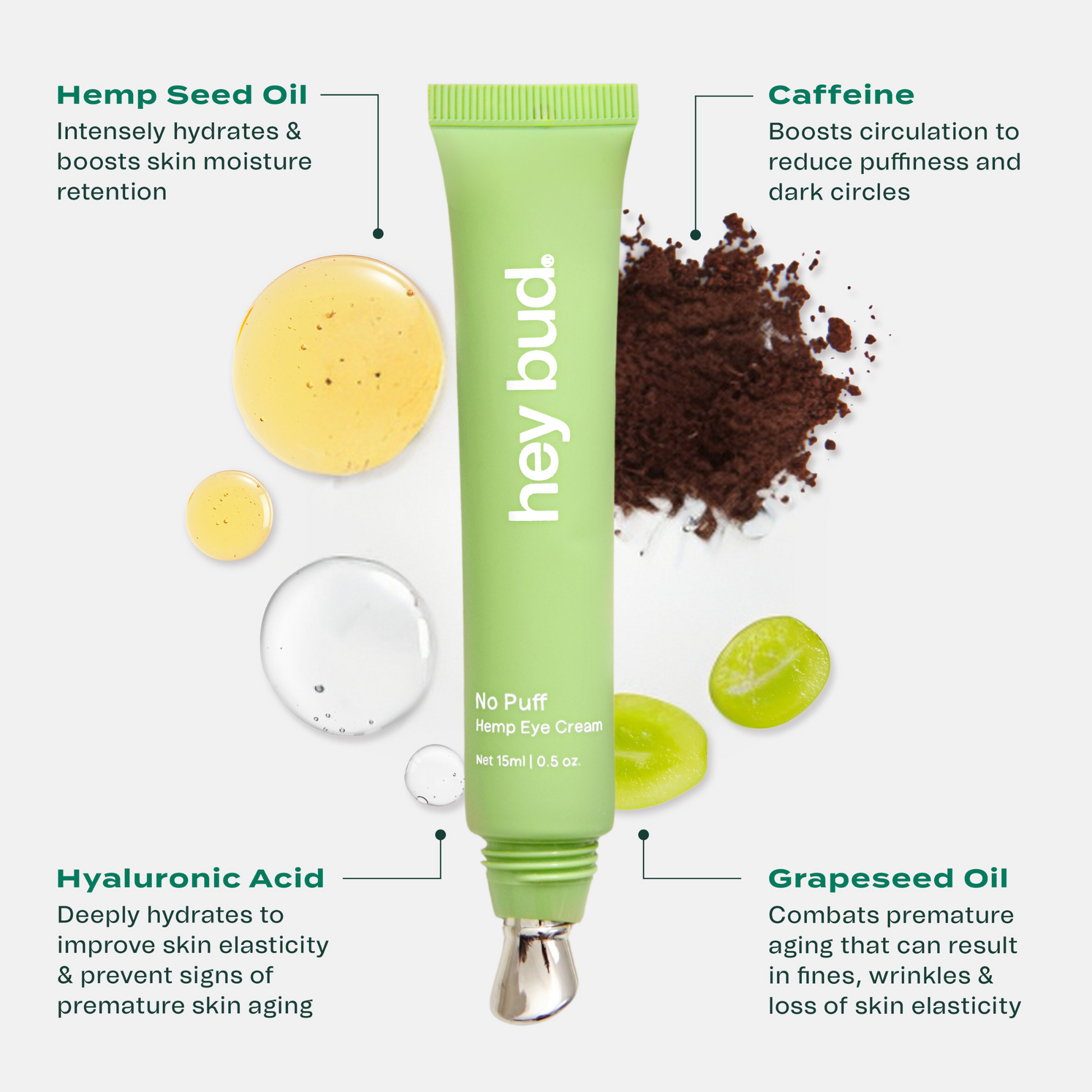 Hemp Seed Oil
Intensely hydrates & boosts skin moisture retention

Caffeine
Boosts circulation to reduce puffiness and dark circles

hey bud.

No Puff
Hemp Eye Cream
Net 15ml | 0.5 oz.

Hyaluronic Acid
Deeply hydrates to improve skin elasticity & prevent signs of premature skin aging

Grapeseed Oil
Combats premature aging that can result in fines, wrinkles & loss of skin elasticity