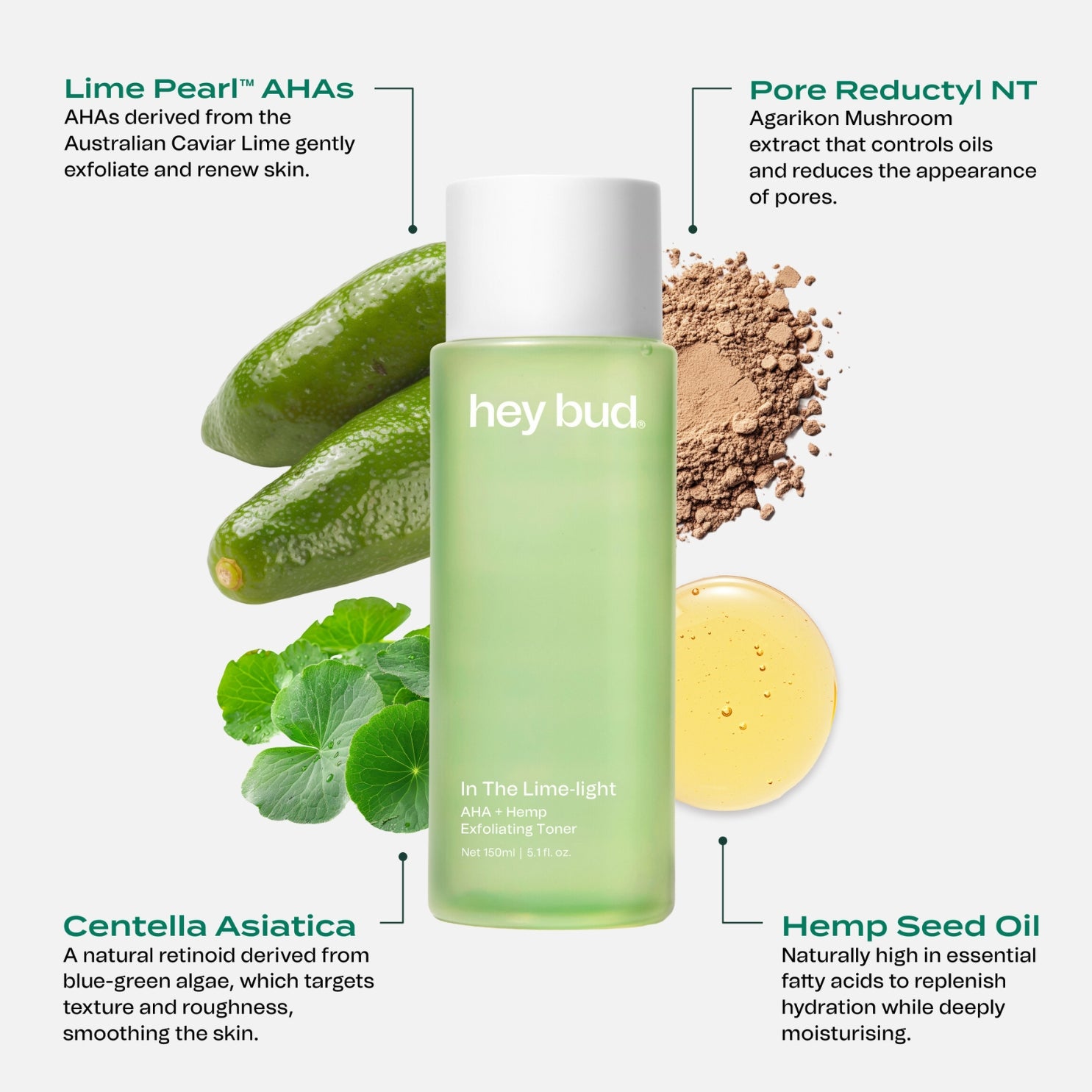 Lime Pearl™ AHAs
AHAs derived from the Australian Caviar Lime gently exfoliate and renew skin.

Pore Reductyl NT
Agarikon Mushroom extract that controls oils and reduces the appearance of pores.

hey bud®

In The Lime-light
AHA + Hemp
Exfoliating Toner
Net 150ml | 5.1 fl. oz.

Centella Asiatica
A natural retinoid derived from blue-green algae, which targets texture and roughness, smoothing the skin.

Hemp Seed Oil
Naturally high in essential fatty acids to replenish hydration while deeply moisturising.